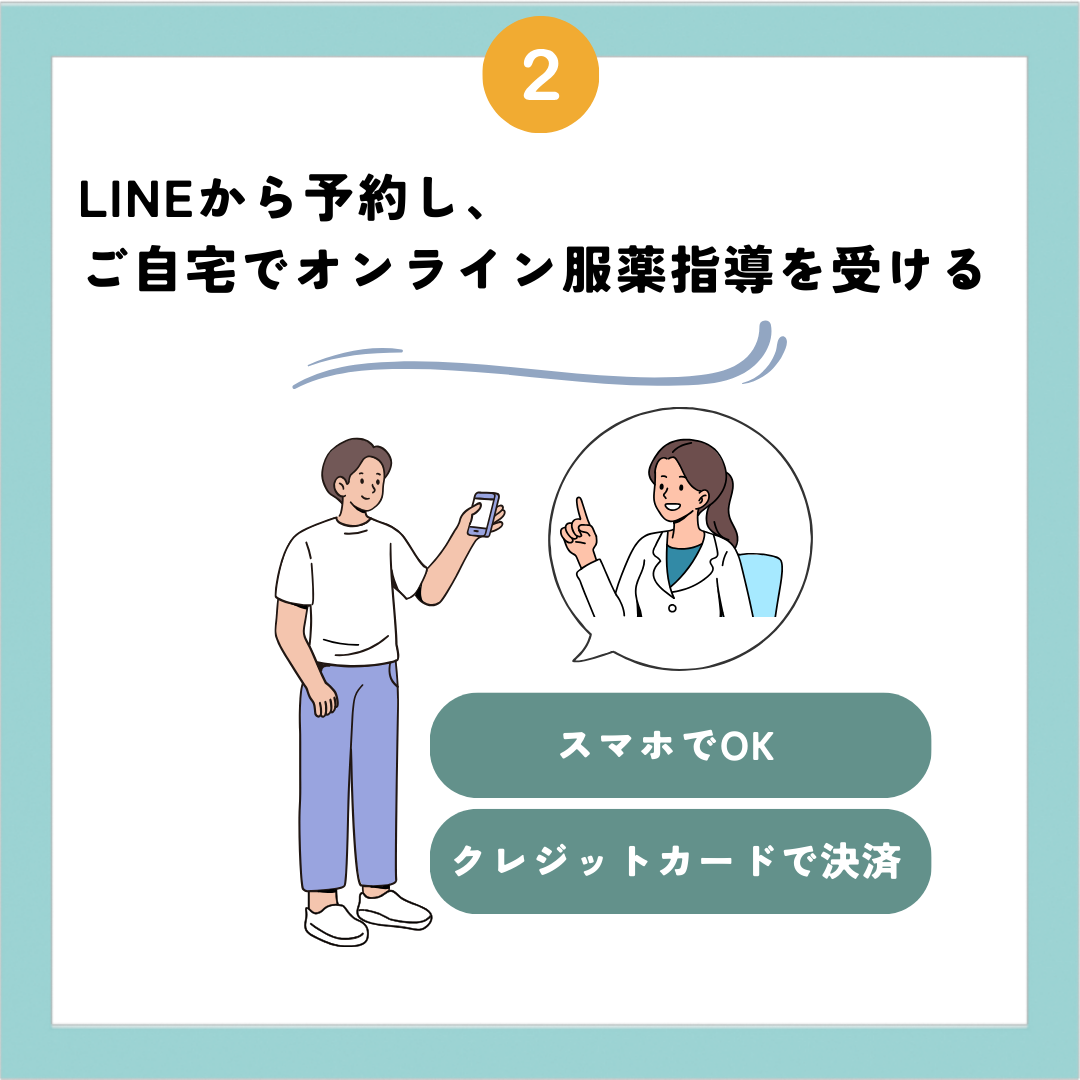 2

LINEから予約し、
ご自宅でオンライン服薬指導を受ける

スマホでOK

クレジットカードで決済